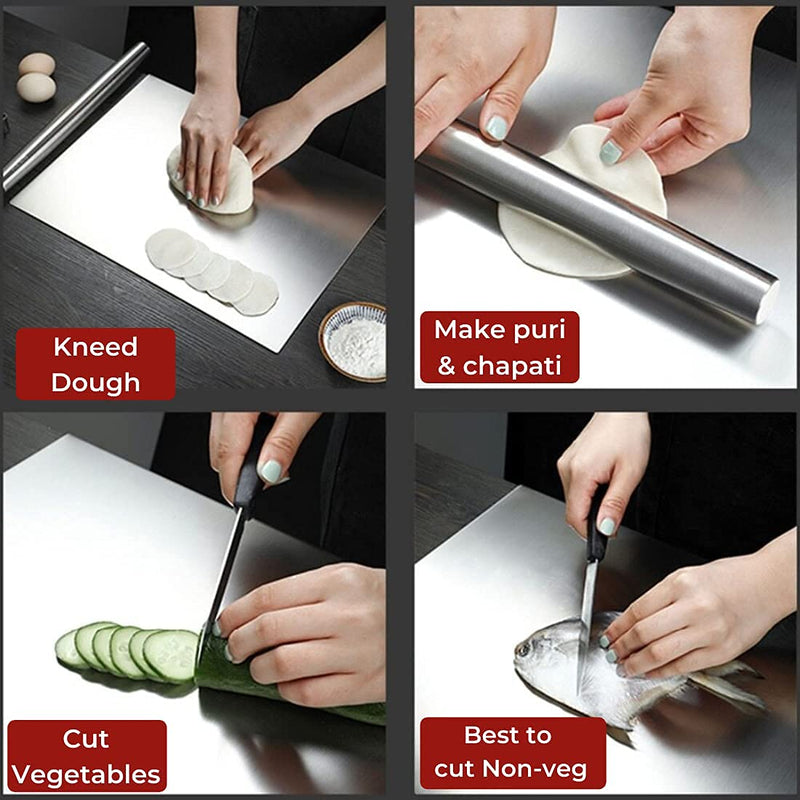 Kneed Dough

Make puri & chapati

Cut Vegetables

Best to cut Non-veg