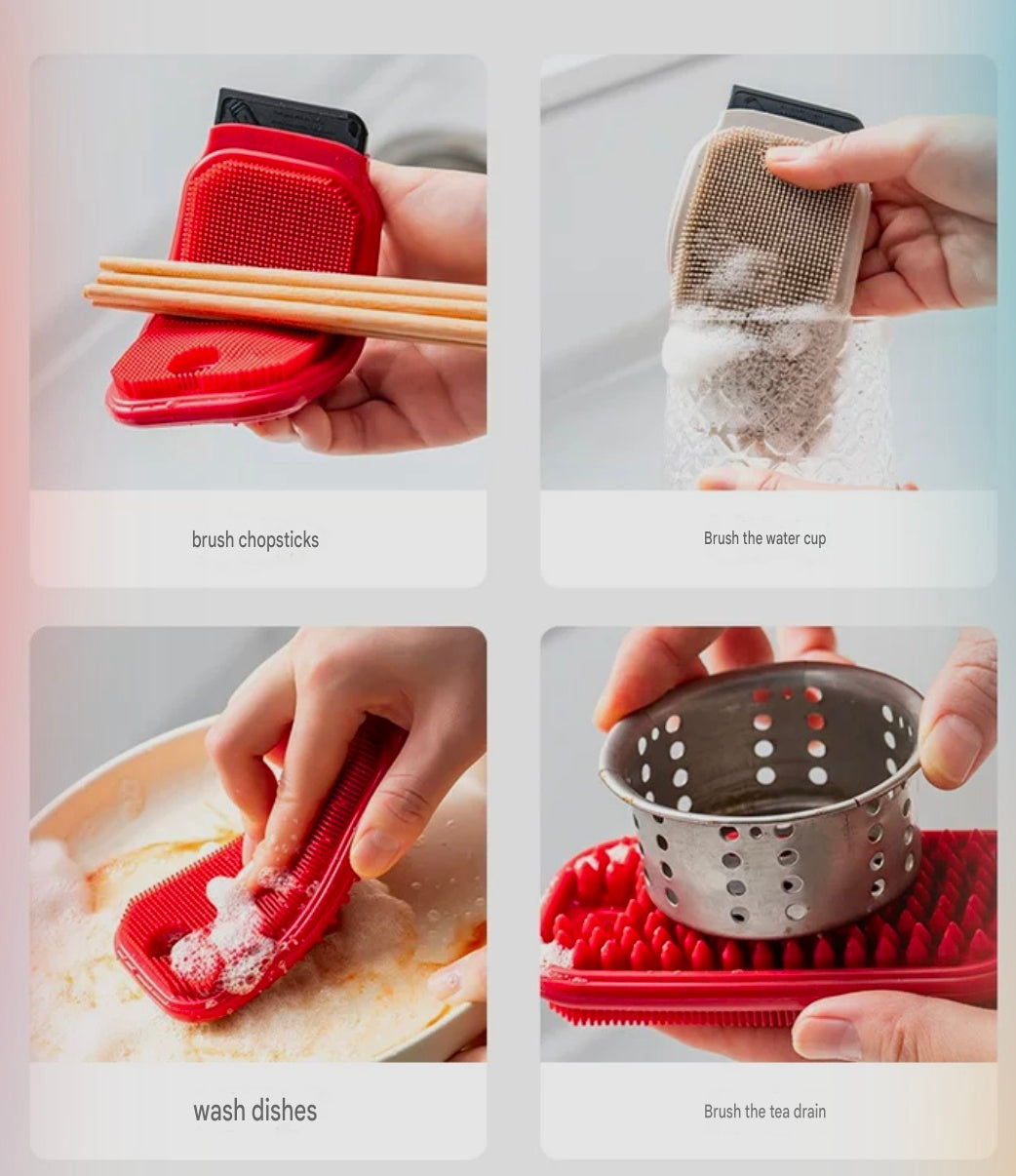 brush chopsticks

Brush the water cup

wash dishes

Brush the tea drain