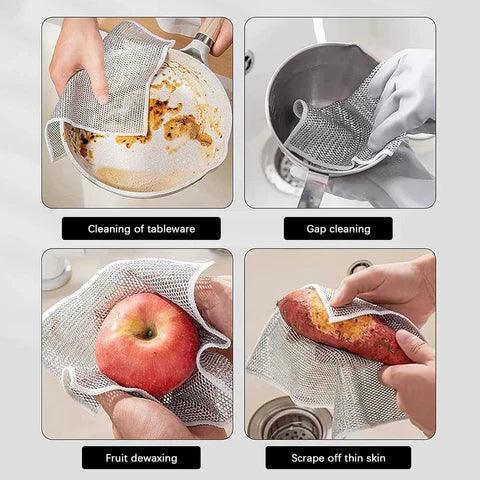 Cleaning of tableware

Gap cleaning

Fruit dewaxing

Scrape off thin skin