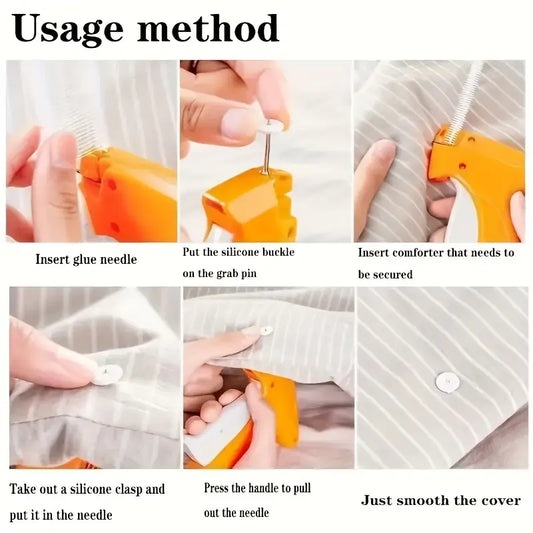 Usage method

Insert glue needle

Put the silicone buckle on the grab pin

Insert comforter that needs to be secured

Take out a silicone clasp and put it in the needle

Press the handle to pull out the needle

Just smooth the cover