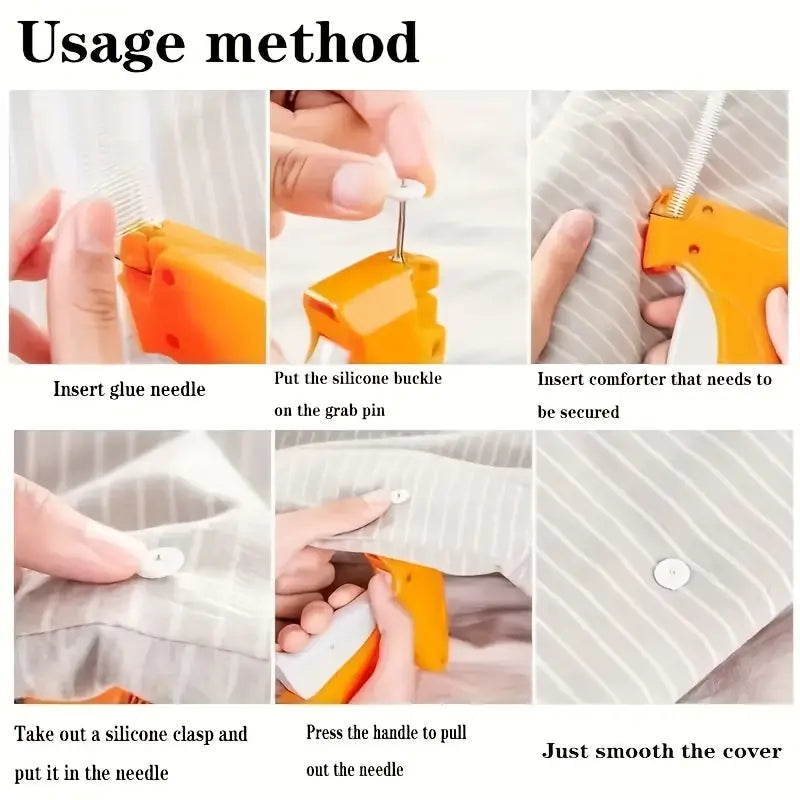 Usage method

Insert glue needle

Put the silicone buckle on the grab pin

Insert comforter that needs to be secured

Take out a silicone clasp and put it in the needle

Press the handle to pull out the needle

Just smooth the cover